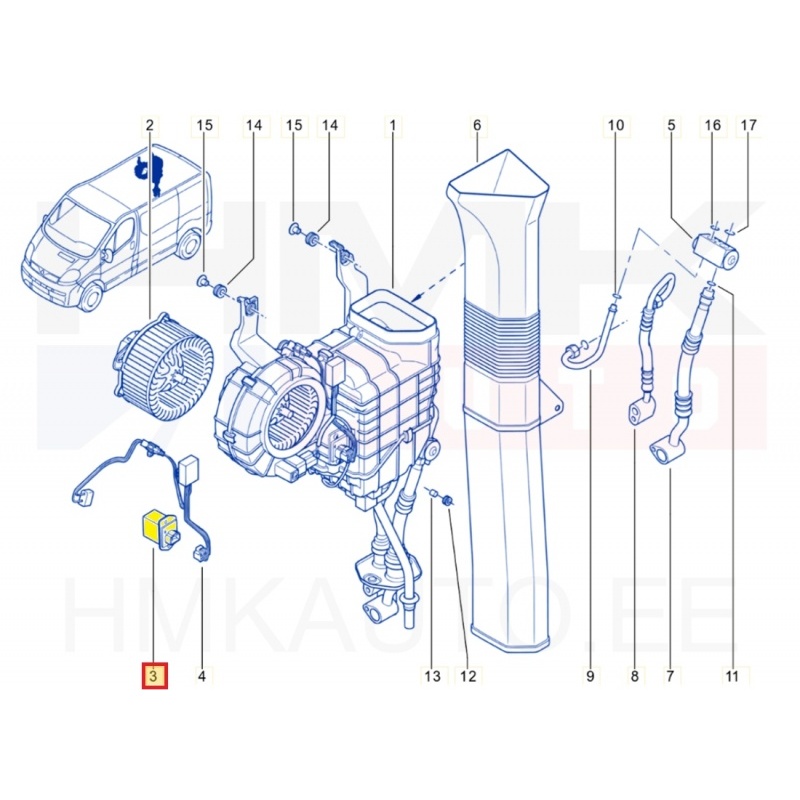 2
15
14
15
14
1
6
10
5
16
17
HMK
AUTO
HMKAUTO.EE
3
4
13
12
9
8
7
11