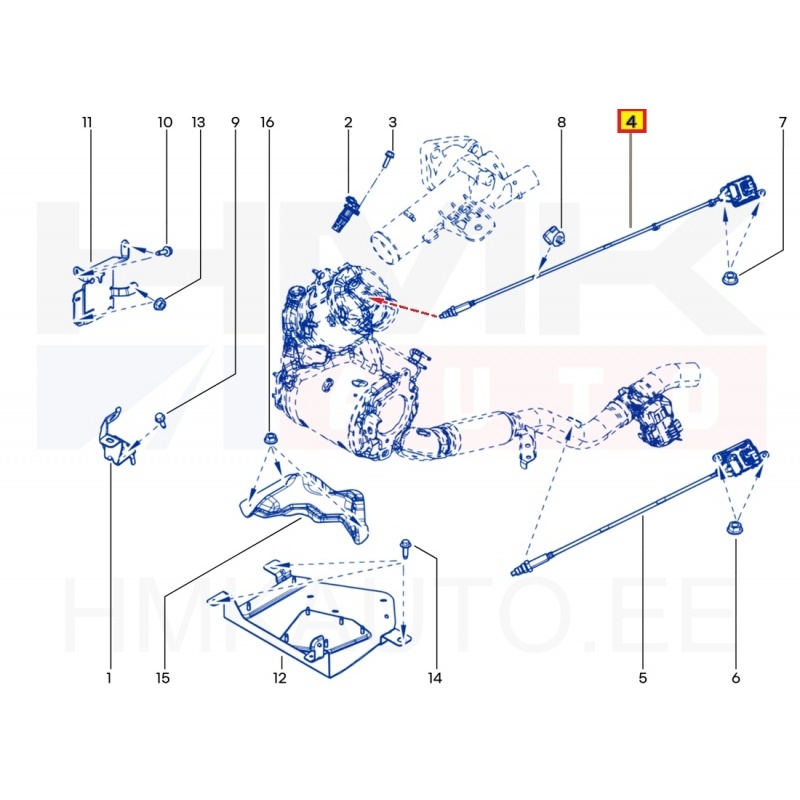 11 10 13 9 16 2 3 8 4 7

HMK AUTO

HMKAUTO.EE

1 15 12 14 5 6