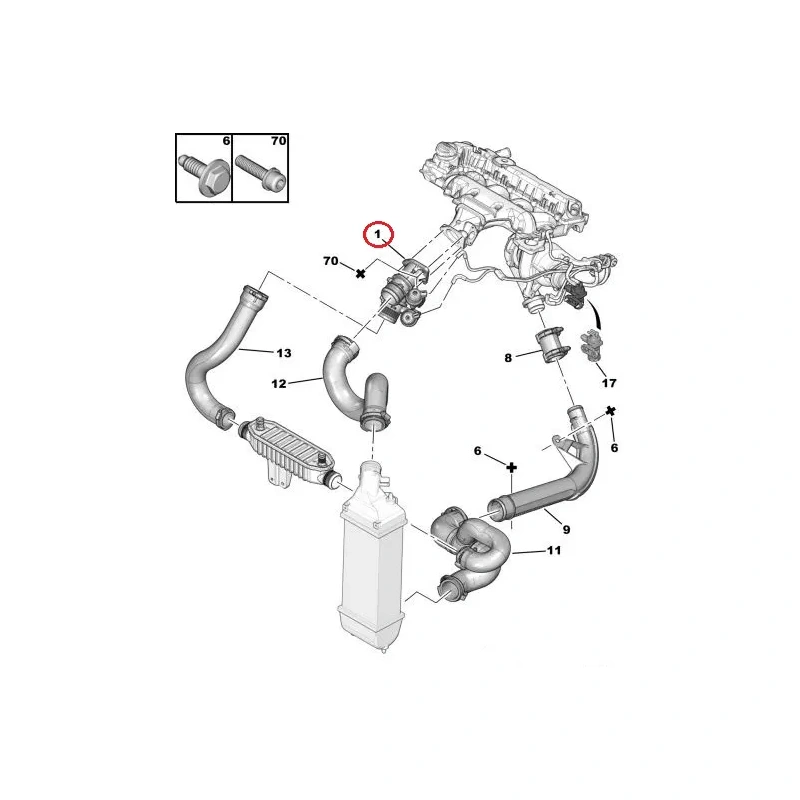 6
70
1
70
13
12
8
17
6
6
9
11