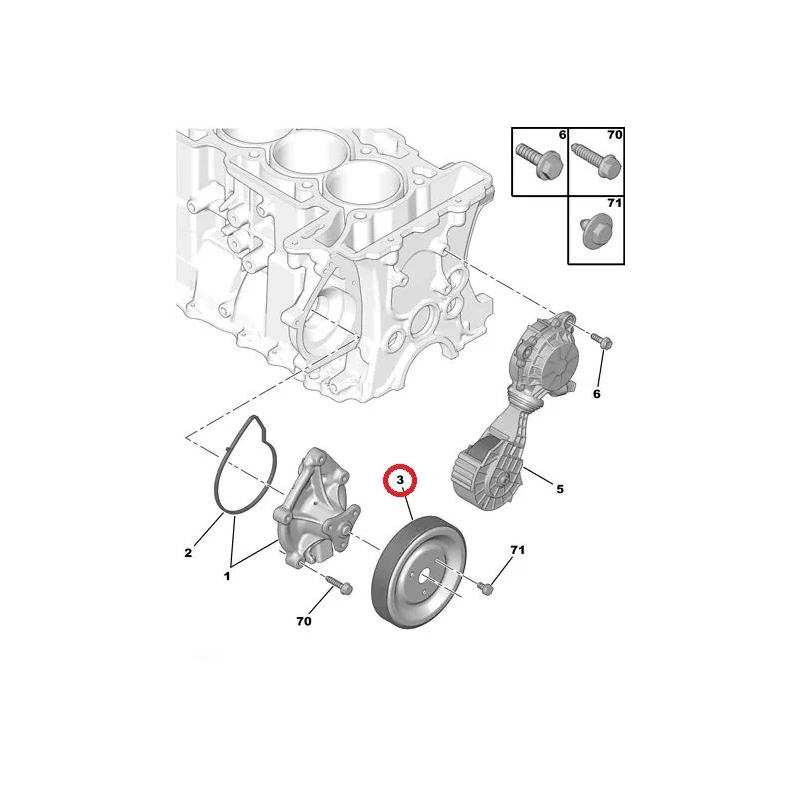 6
70
71
6
5
3
71
2
1
70