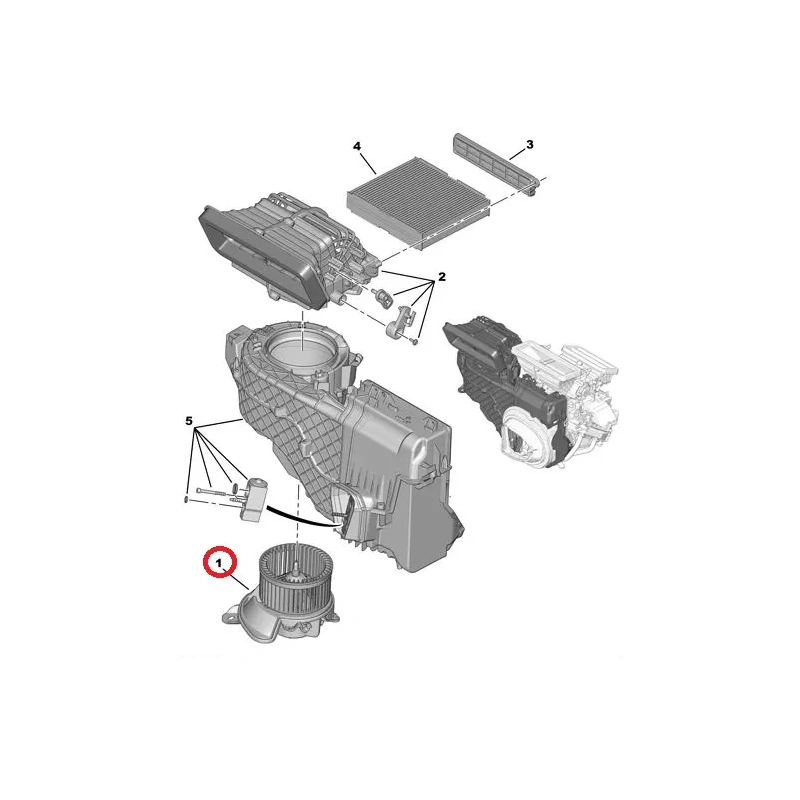 4
3
2
5
1