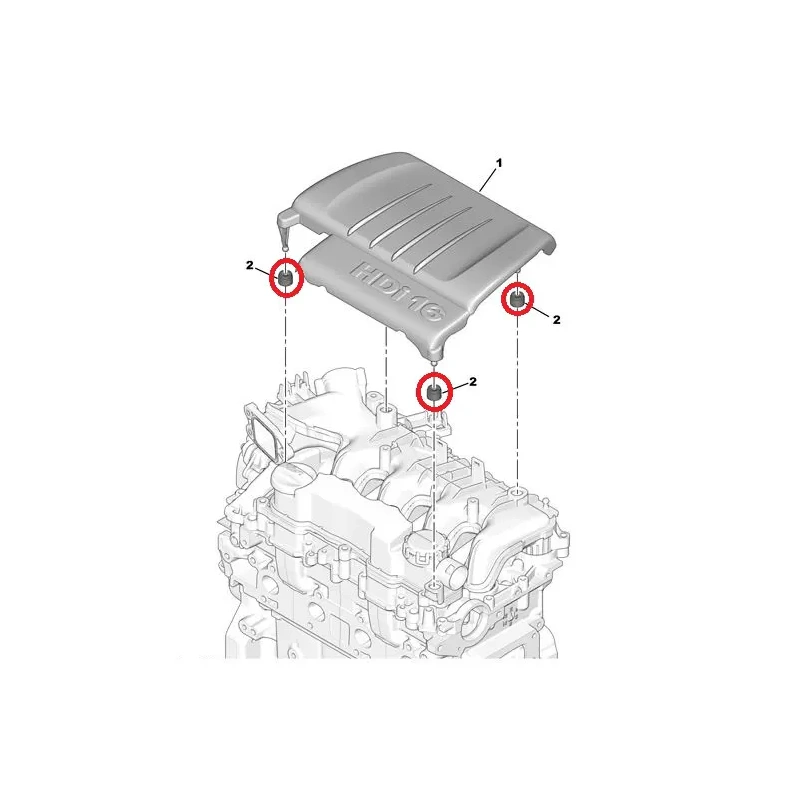 1
2
HDi 16
2
2