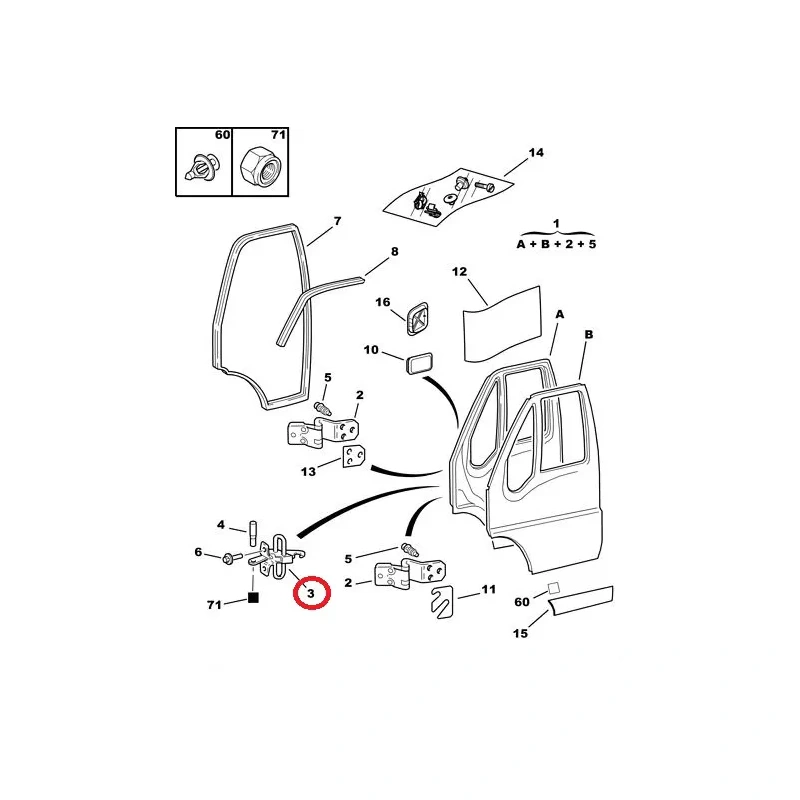 60
71
14
1
A + B + 2 + 5
7
8
12
16
A
B
10
5
2
13
4
6
71
3
5
2
11
60
15