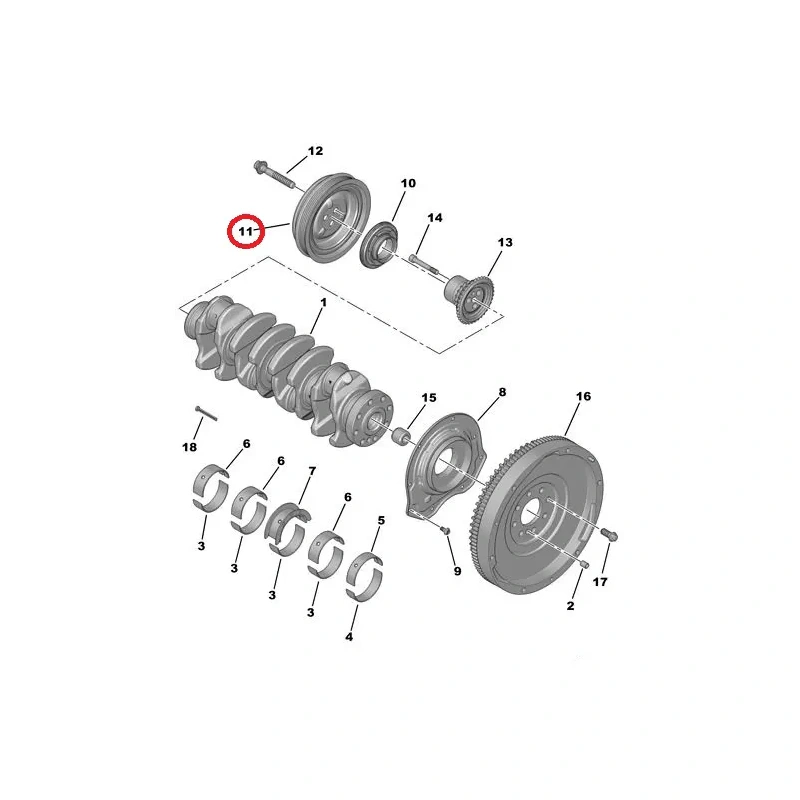 12
10
11
14
13
1
15
8
16
18
6
6
7
6
5
3
3
3
3
4
9
17
2