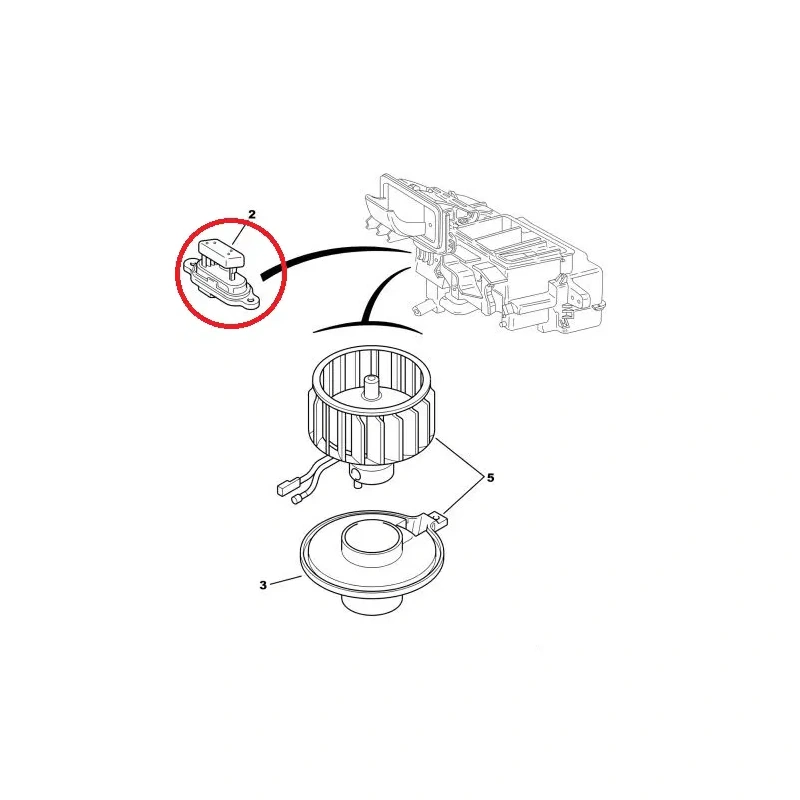 2

5

3