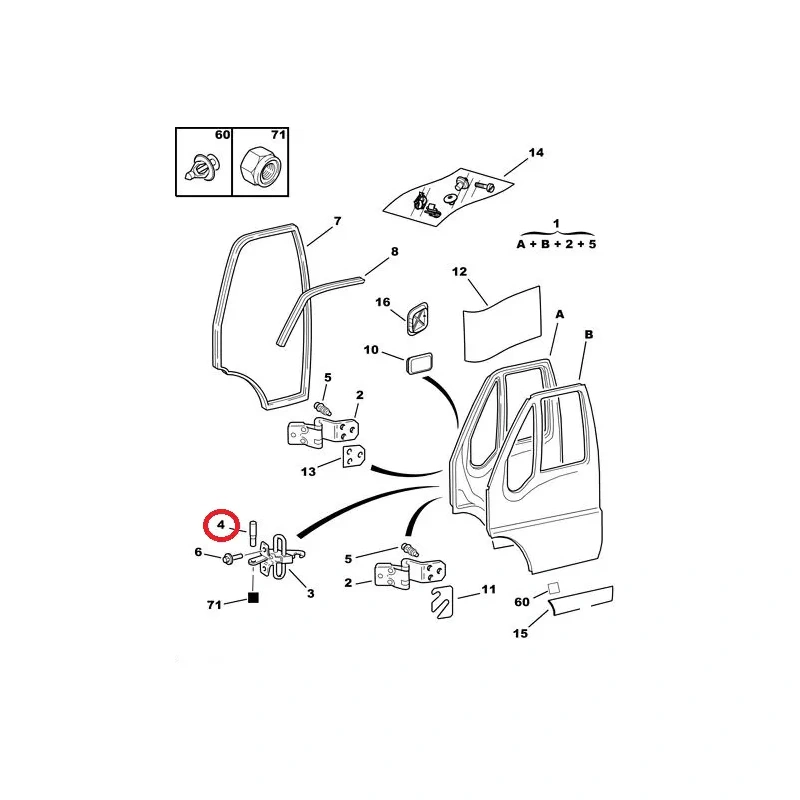 60
71
14
1
A + B + 2 + 5
7
8
12
16
A
B
10
5
2
13
4
6
3
71
5
2
11
60
15