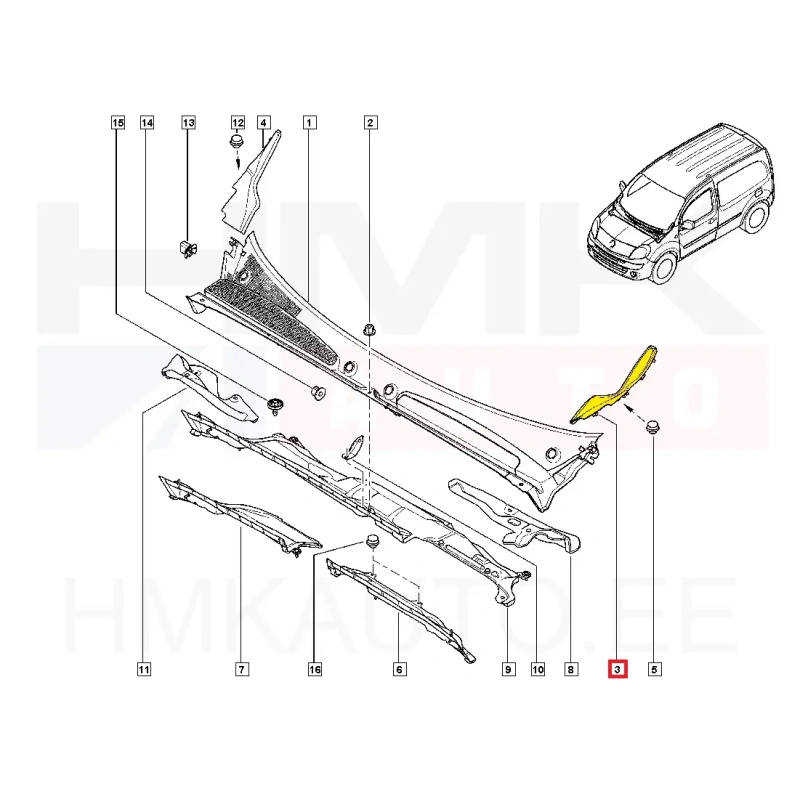 15 14 13 12 4 1 2

HMK AUTO

HMKAUTO.EE

11 7 16 6 9 10 8 3 5