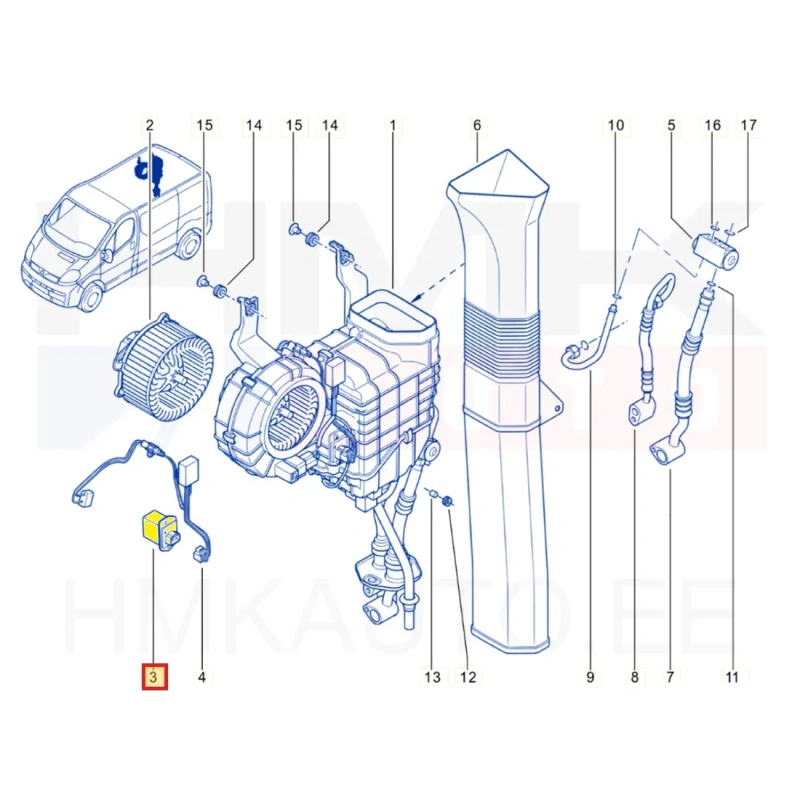 2 15 14 15 14 1 6 10 5 16 17

HMK AUTO

HMKAUTO.EE

3 4 13 12 9 8 7 11