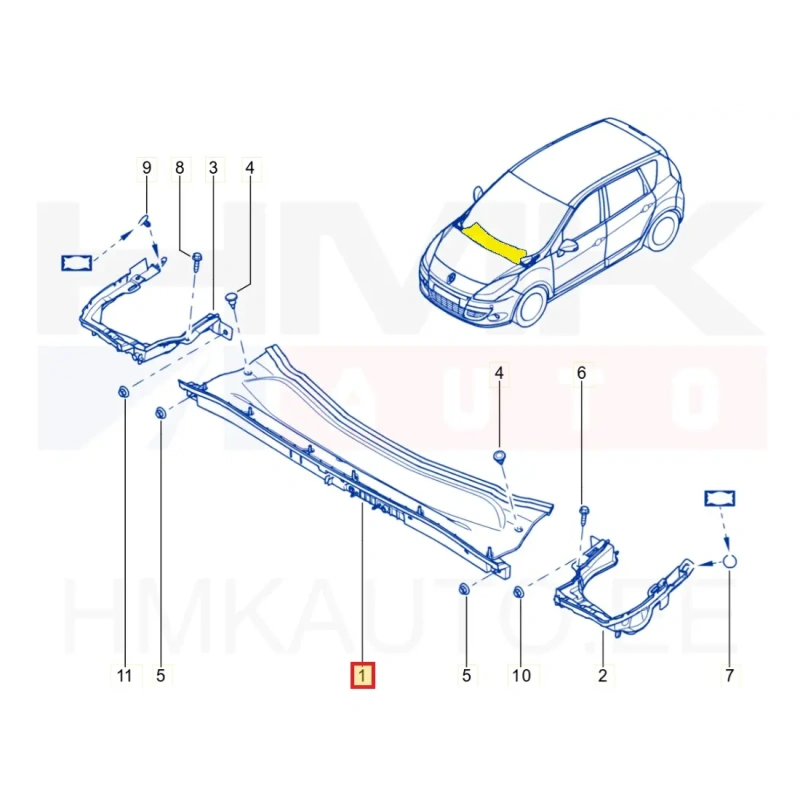 9
8
3
4
4
6
11
5
1
5
10
2
7
HMK
AUTO
HMKAUTO.EE