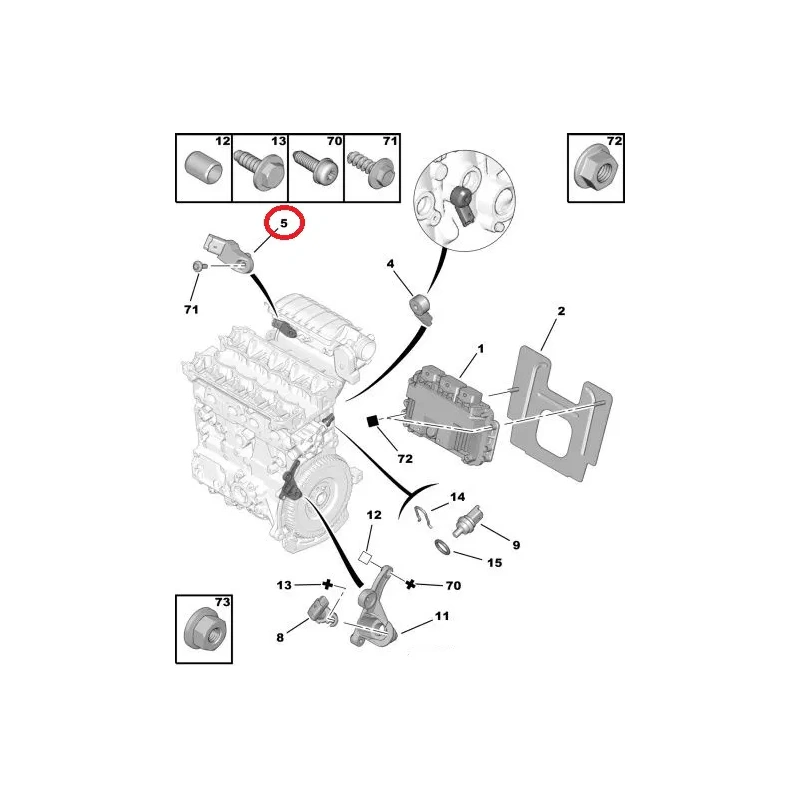 12 13 70 71

72

5

71

4

2

1

72

14

12

9

15

13

70

73

8

11