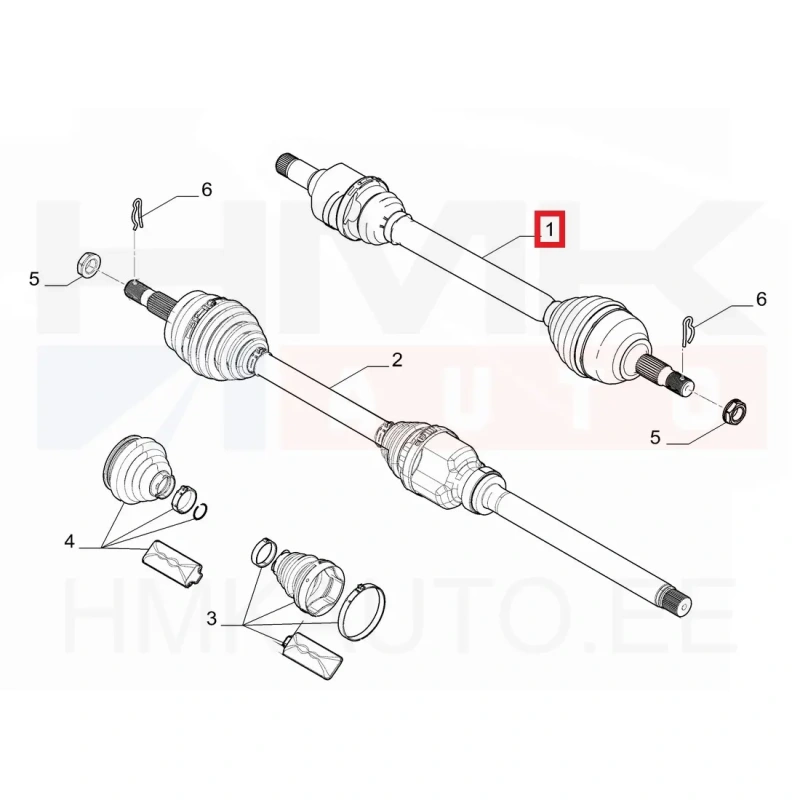 6
1
5
6
2
5
4
3
HMK
AUTO
HMKAUTO.EE