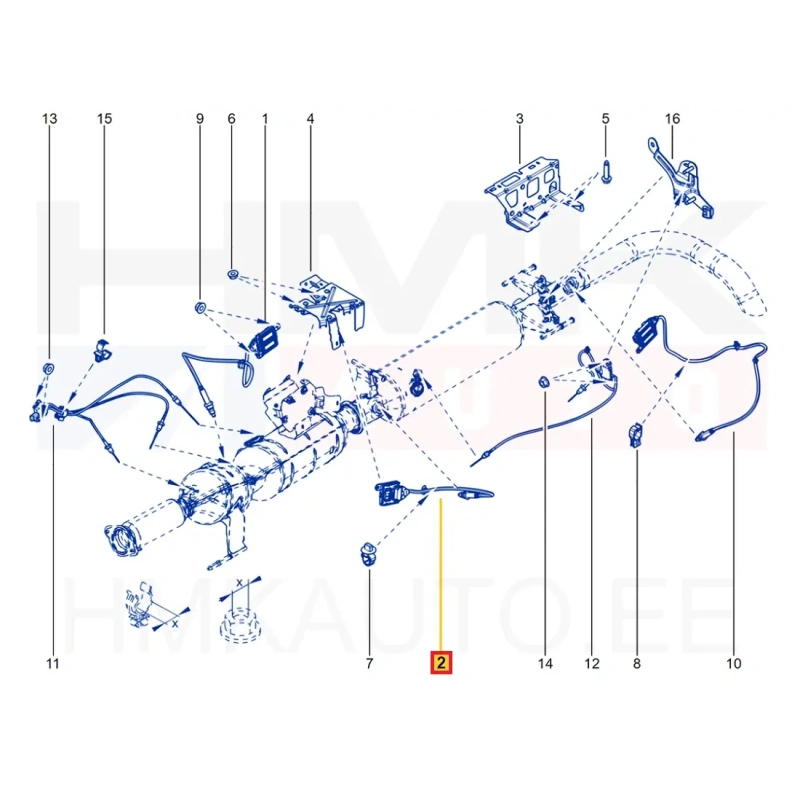 13
15
9
6
1
4
3
5
16

HMK

X
X
HMKAUTO.EE

11
7
2
14
12
8
10