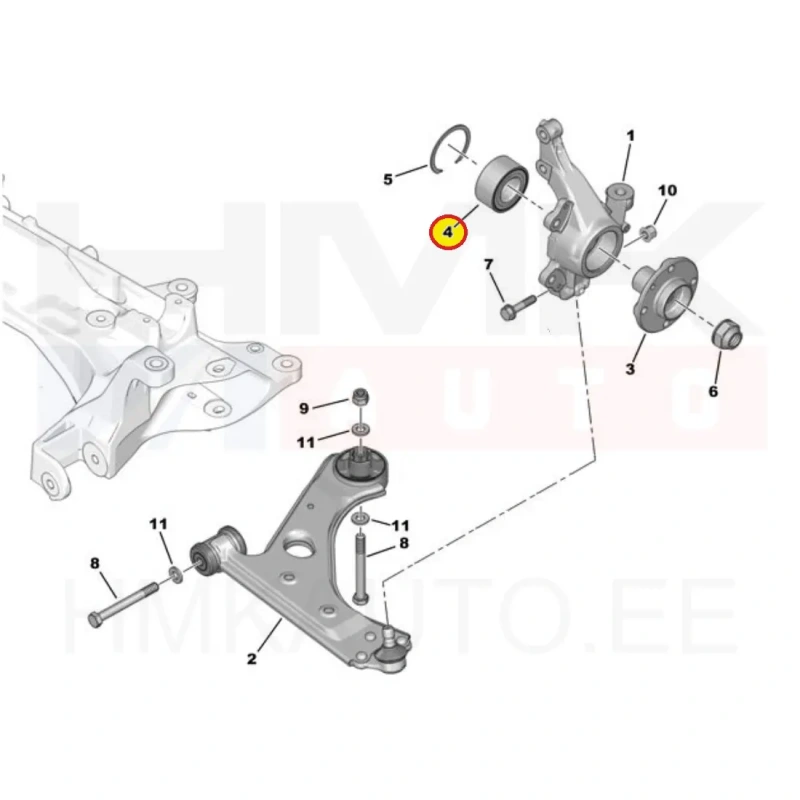 HMK
AUTO

1
5
10
4
7
3
6
9
11
11
11
8
8
2

HMKAUTO.EE