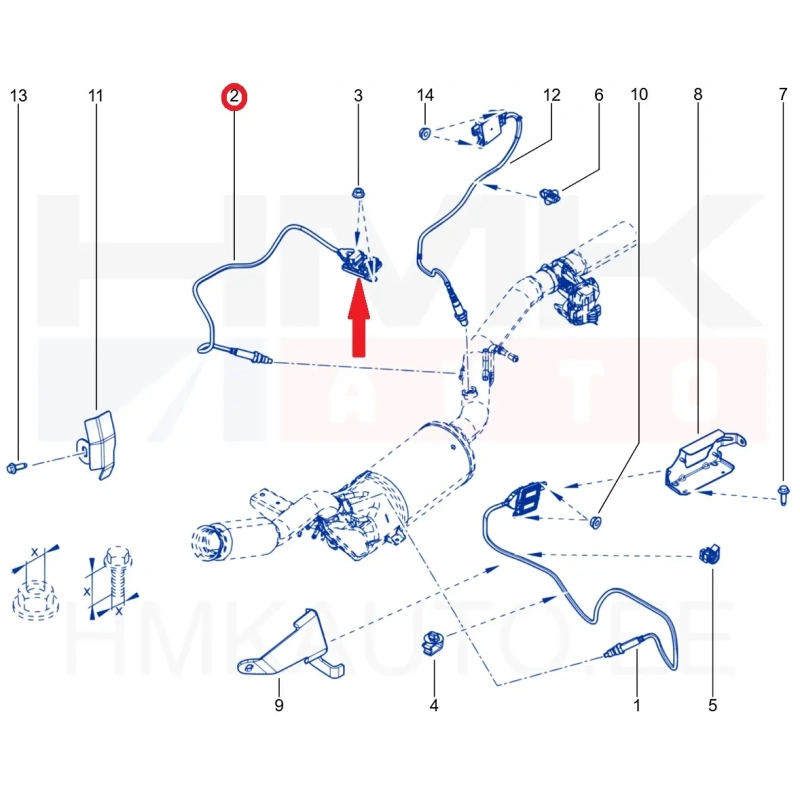 13
11
2
3
14
12
6
10
8
7
HMK
AUTO
x
x
x
HMKAUTO.EE
9
4
1
5