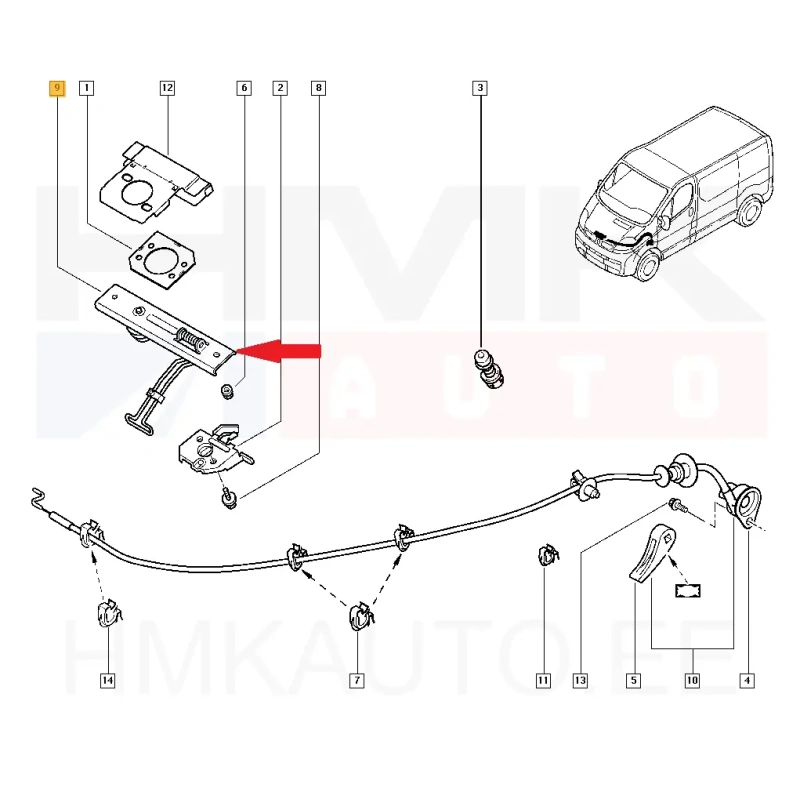 9
1
12
6
2
8
3
HMK
AUTO
14
7
11
13
5
10
4
HMKAUTO.EE