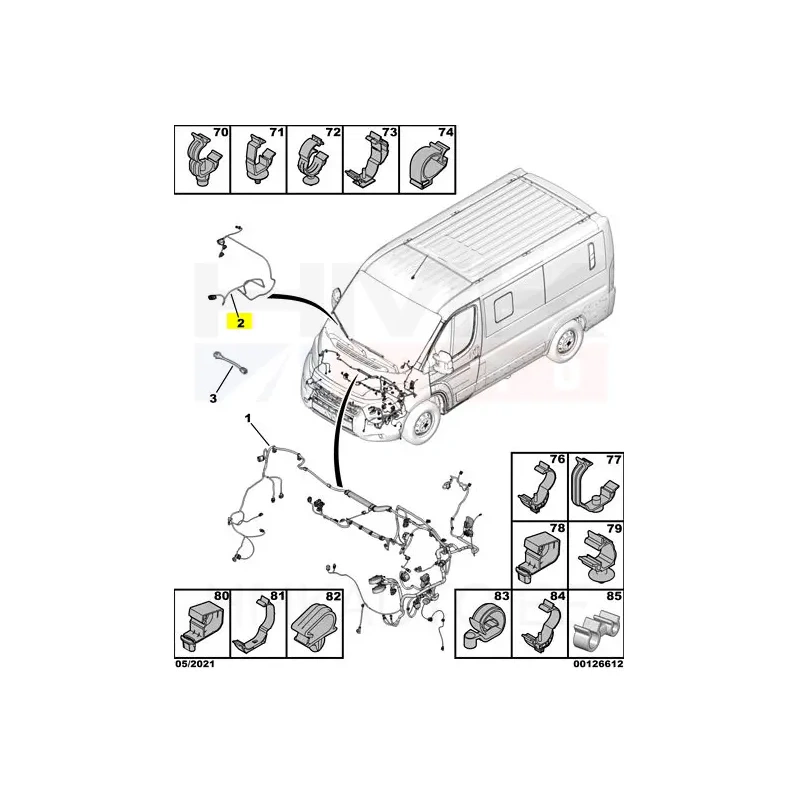 70
71
72
73
74

2

3

1

76
77
78
79

80
81
82
83
84
85

05/2021
00126612