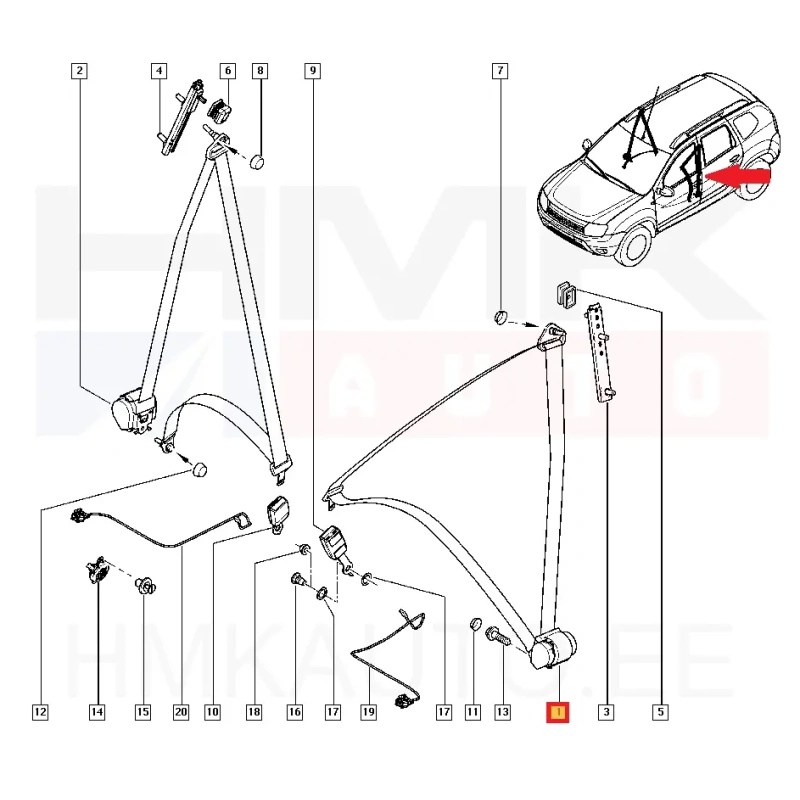 2
4
6
8
9
7
HMK
AUTO
HMKAUTO.EE
12
14
15
20
10
18
16
17
19
17
11
13
1
3
5