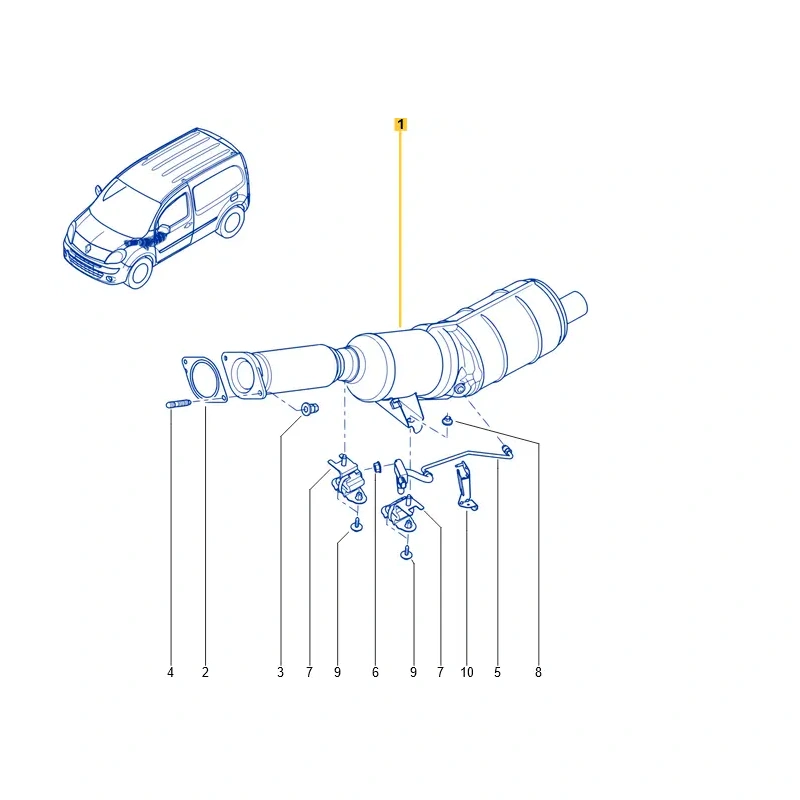 1

4 2 3 7 9 6 9 7 10 5 8