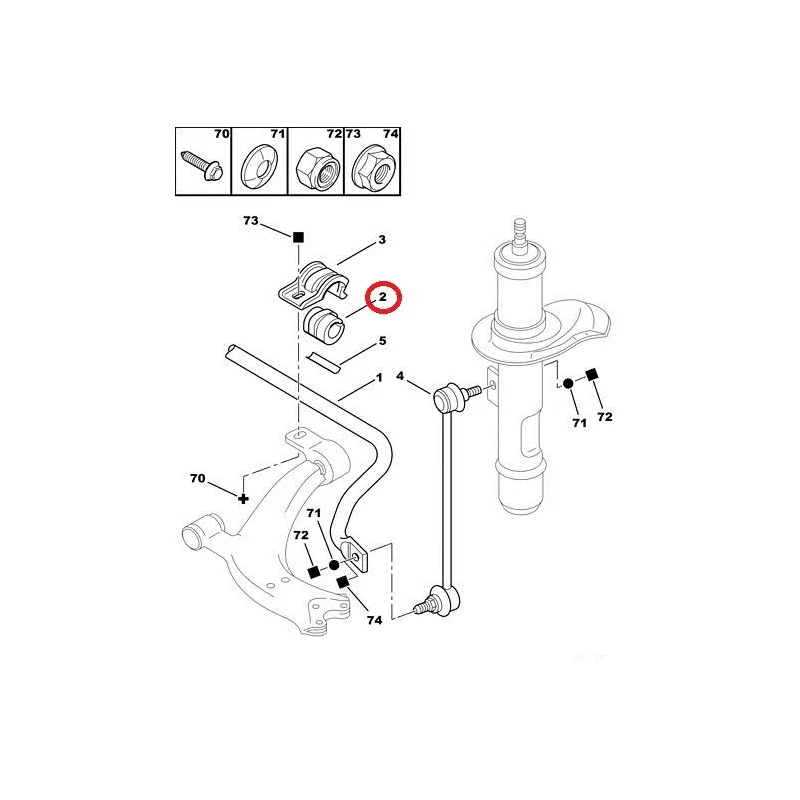 70 71 72 73 74

73
3
2
5
1
4
71
72
70
71
72
74