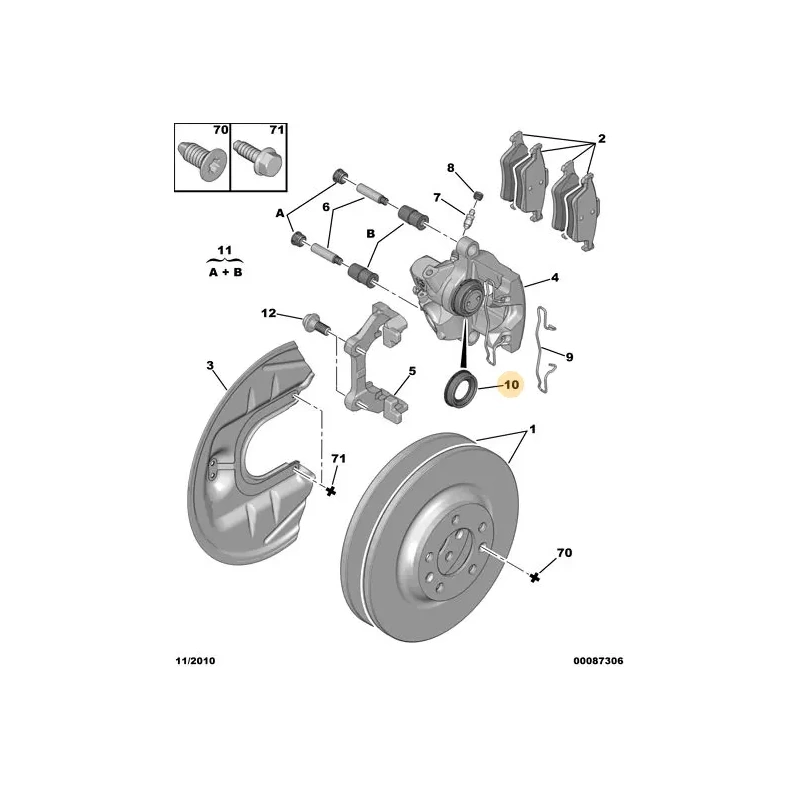 70
71
2
8
7
A
6
B
11
A + B
4
12
9
3
5
10
1
71
70
11/2010
00087306