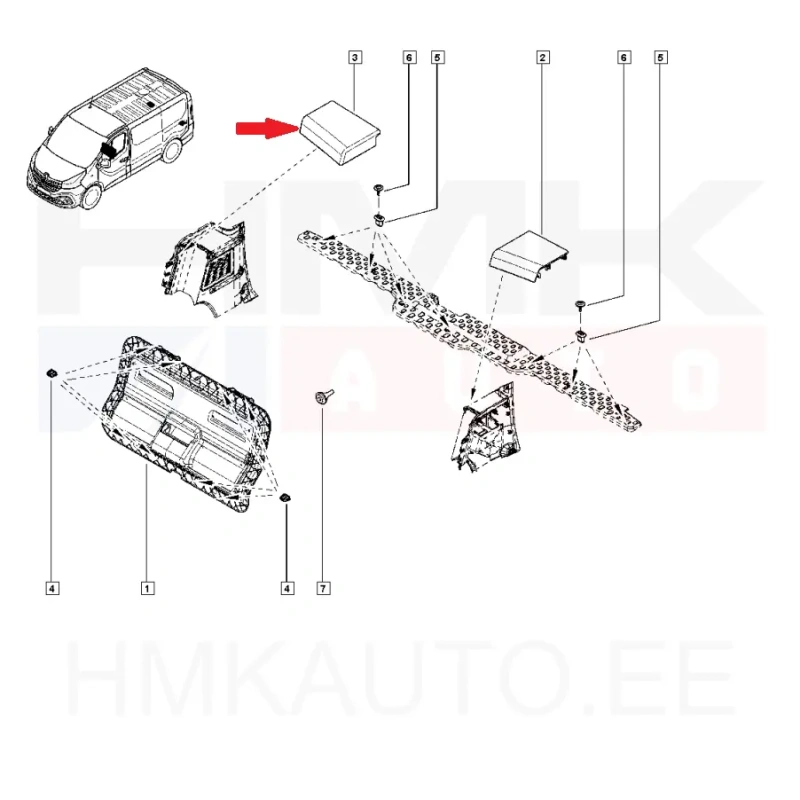 3
6
5
2
6
5
HMK
AUTO
4
1
4
7
HMKAUTO.EE