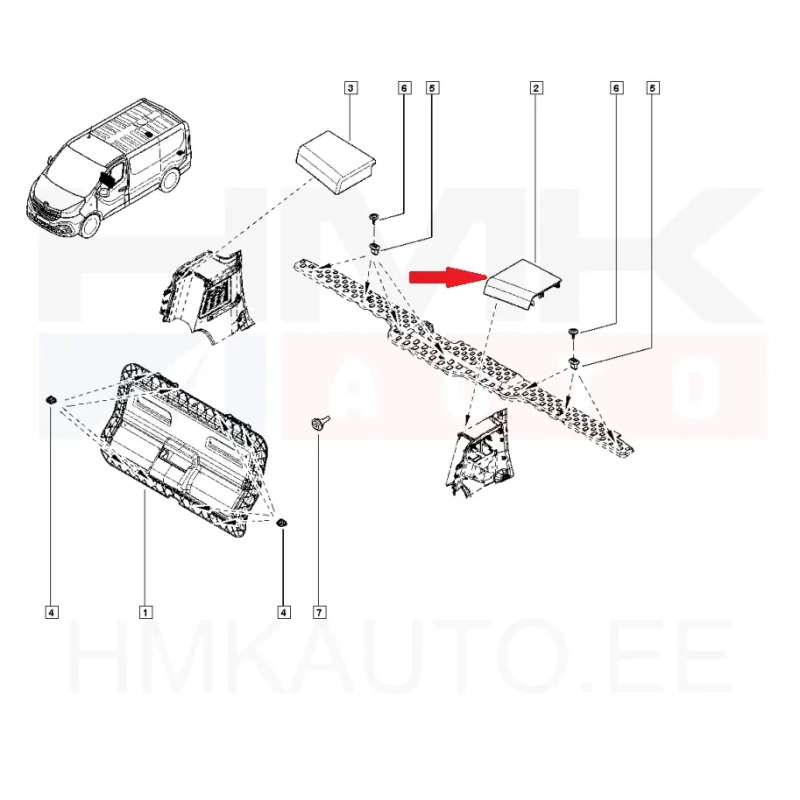 3
6
5
2
6
5
HMK
AUTO
4
1
4
7
HMKAUTO.EE