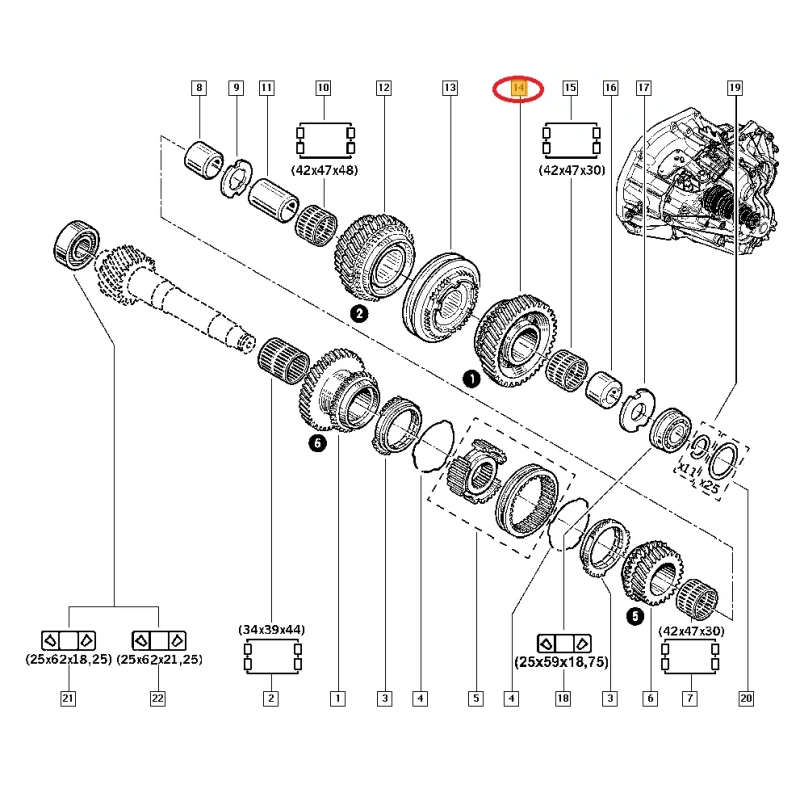 8 9 11 10 12 13 14 15 16 17 19

(42x47x48)

(42x47x30)

2

1

6

x11

x25

5

(34x39x44)

(42x47x30)

(25x62x18,25) (25x62x21,25)

(25x59x18,75)

21 22 2 1 3 4 5 4 18 3 6 7 20