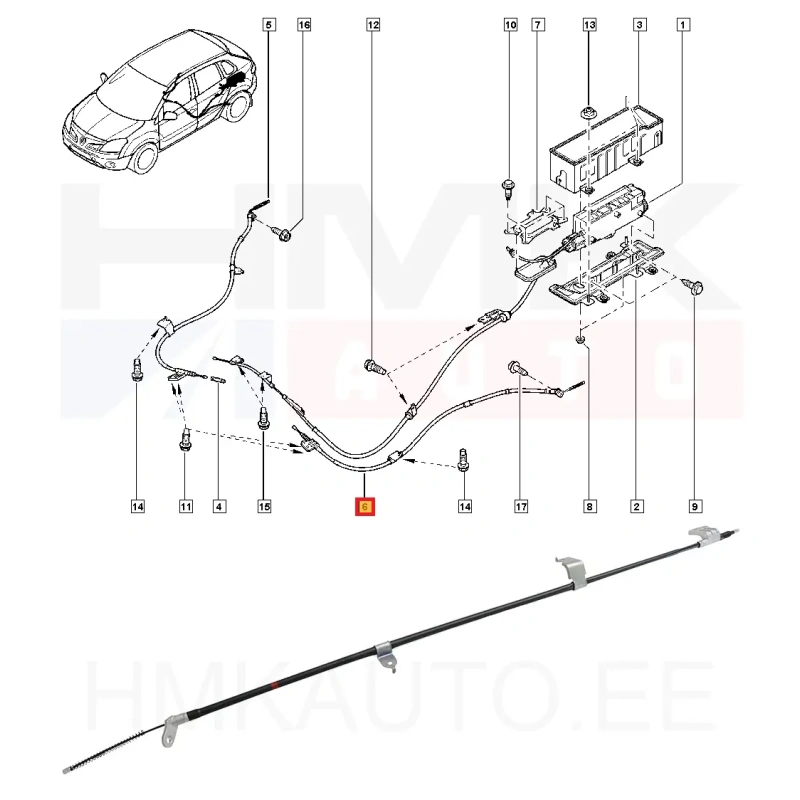 5
16
12
10
7
13
3
1

HMK
AUTO

14
11
4
15
6
14
17
8
2
9

HMKAUTO.EE