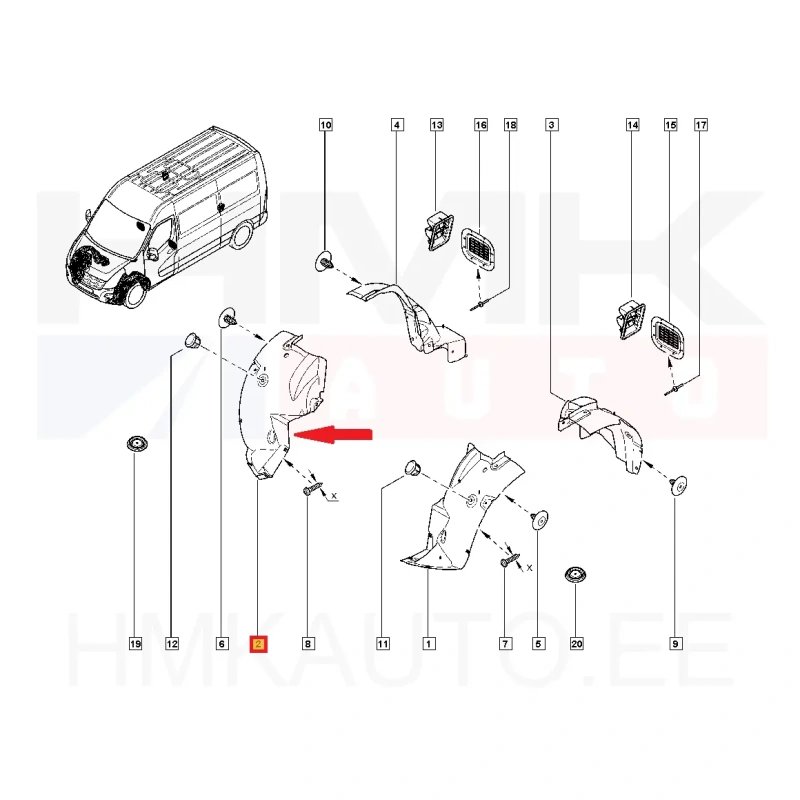 10
4
13
16
18
3
14
15
17

HMK
AUTO

X
X

19
12
6
2
8
11
1
7
5
20
9

HMKAUTO.EE