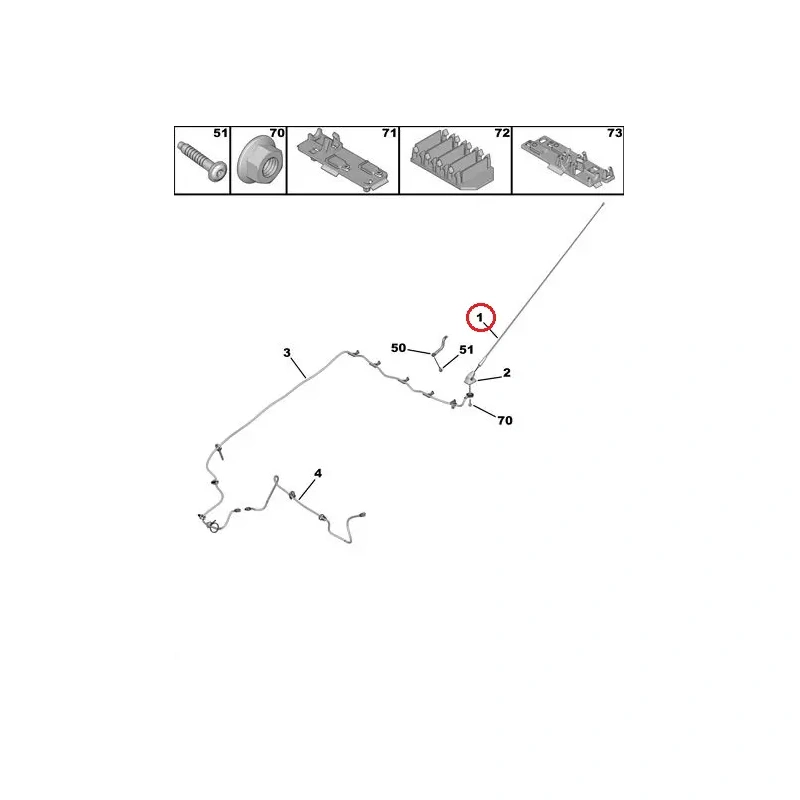 51
70
71
72
73
1
50
51
3
2
70
4