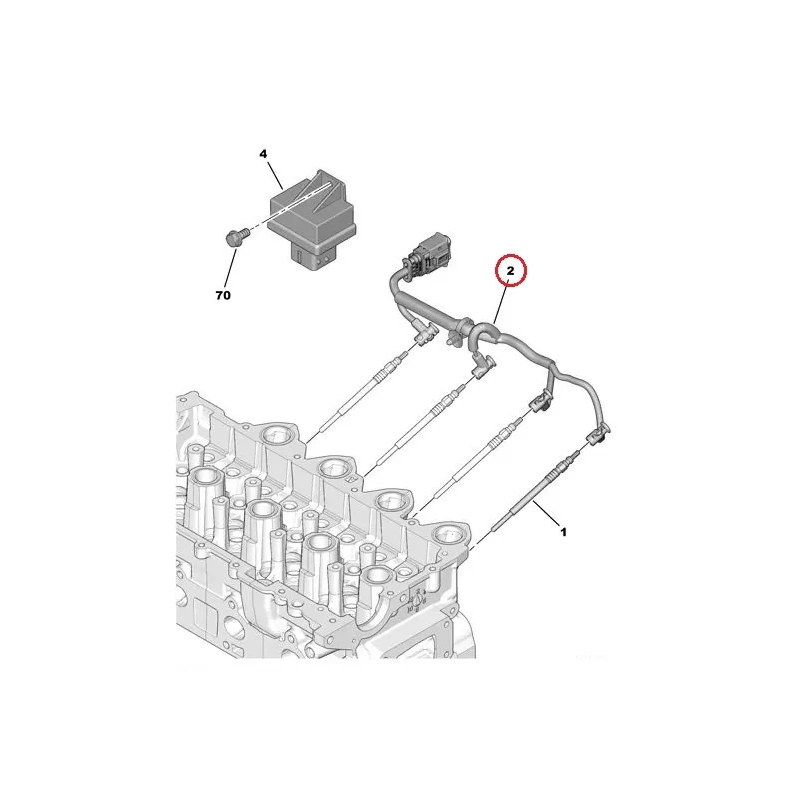 4

70

2

1