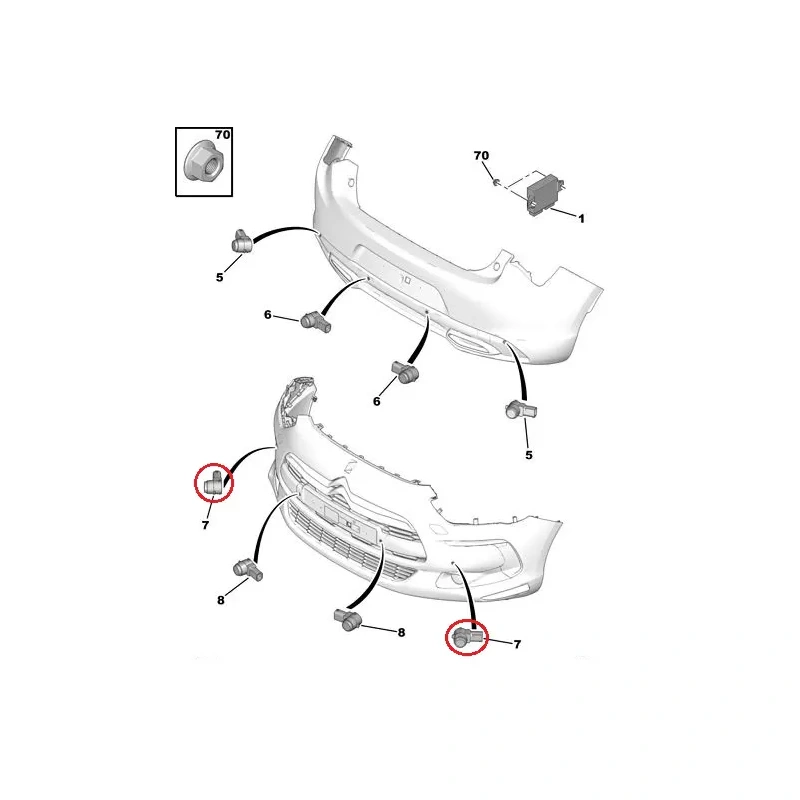 70

70

1

5

6

6

5

7

8

8

7