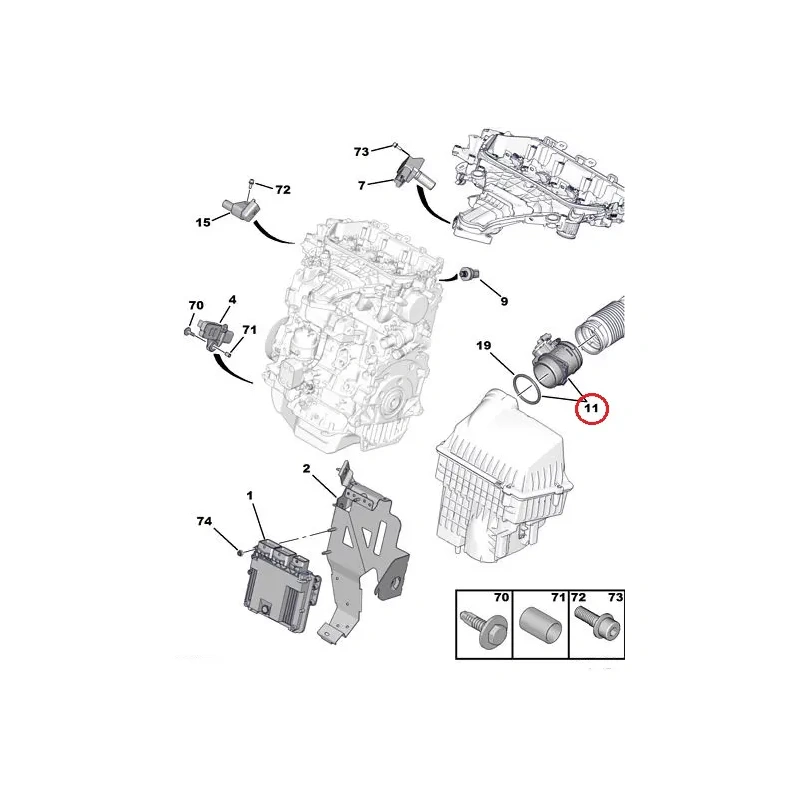 73
7
72
15
9
70
4
71
19
11
2
1
74
70
71
72 73