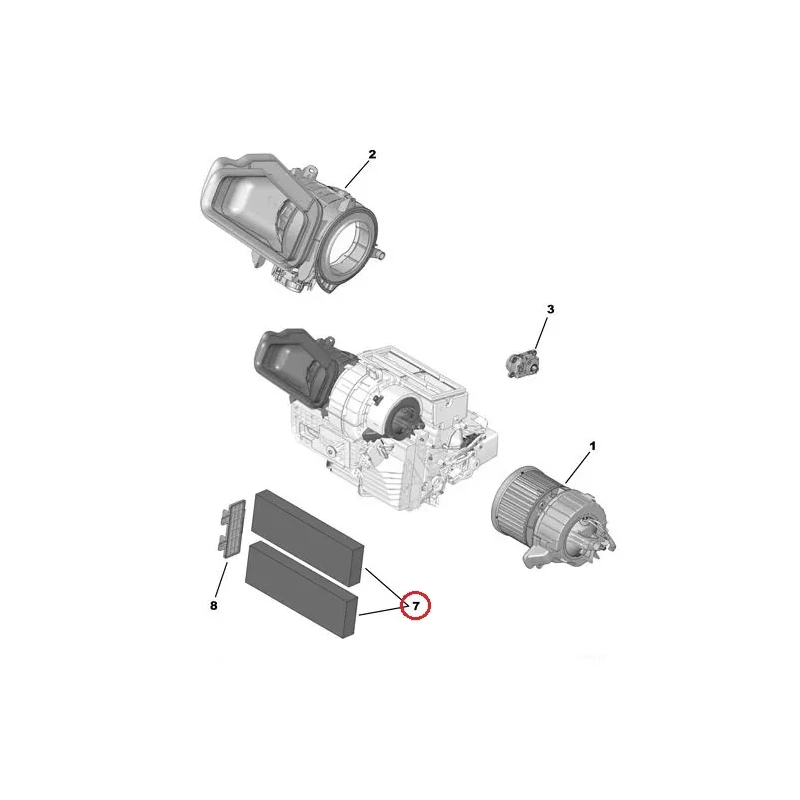 2
3
1
8
7