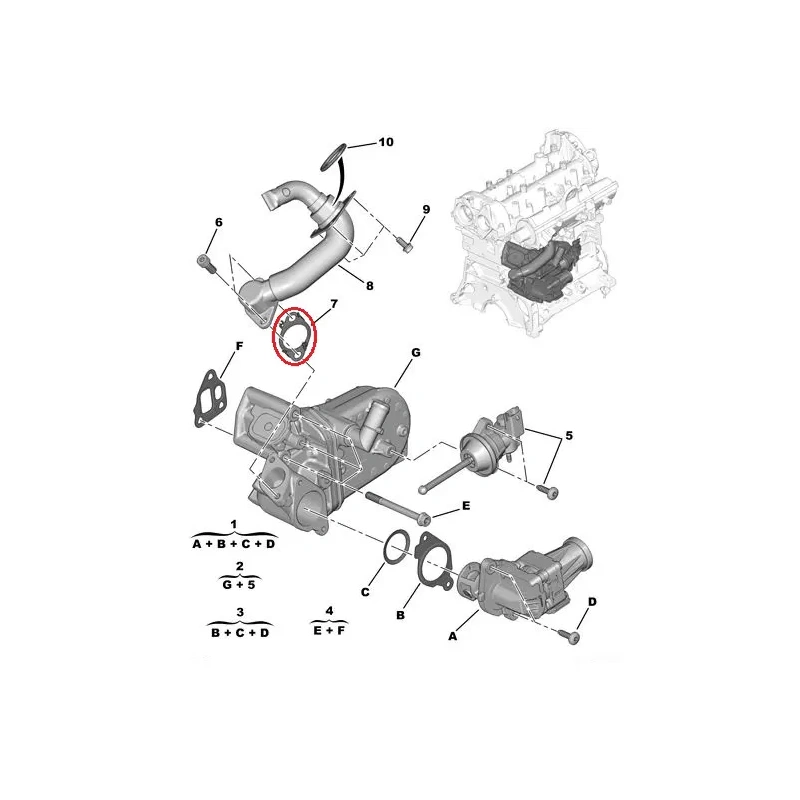 10
9
6
8
7
F
G
5
E
1
A + B + C + D
2
G + 5
3
B + C + D
4
E + F
C
B
A
D