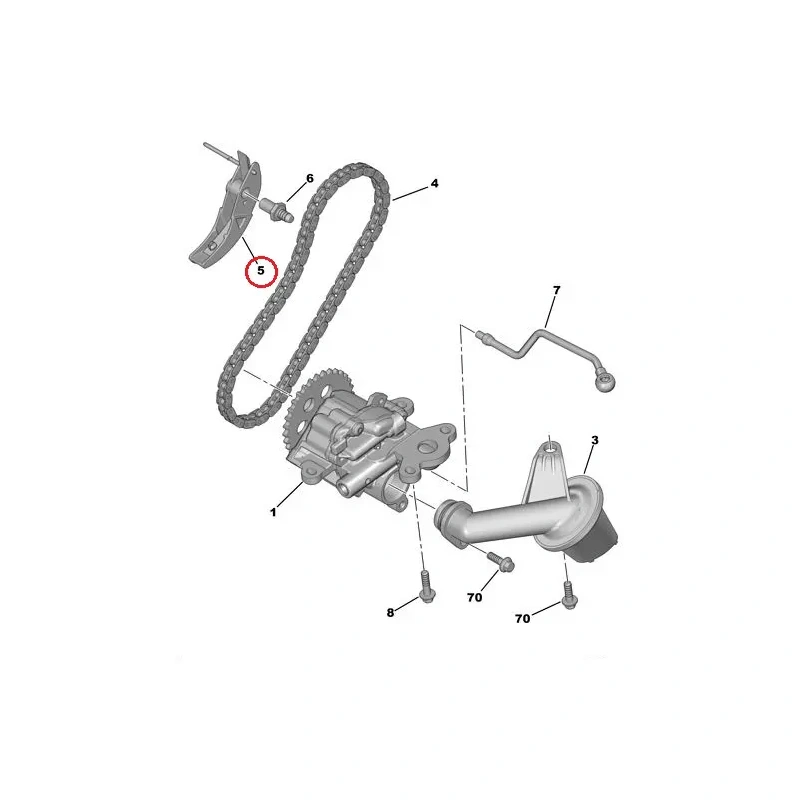 6
4
5
7
3
1
70
8
70