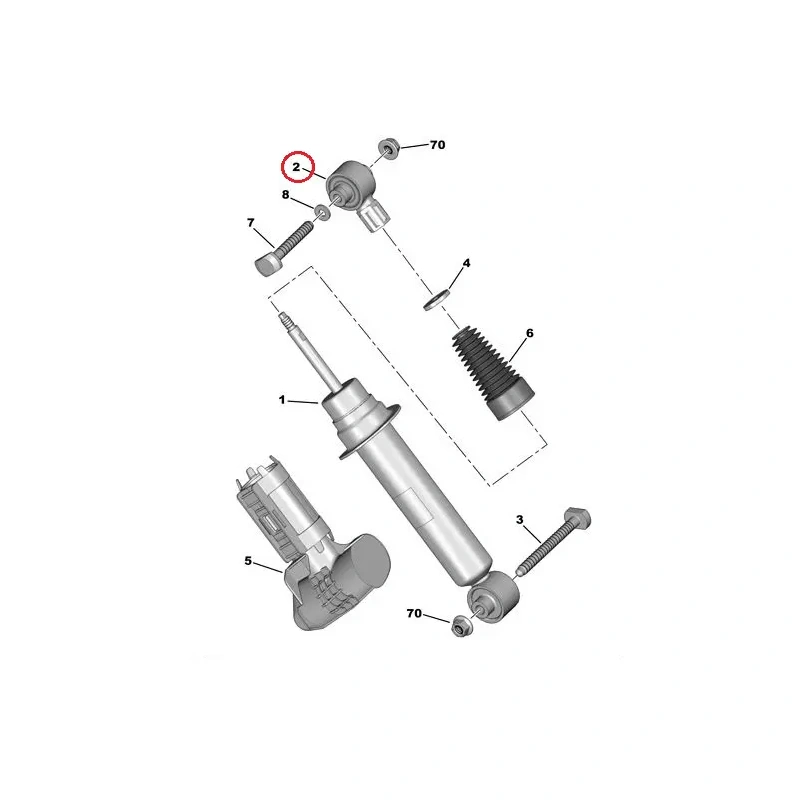 70
2
8
7
4
6
1
3
5
70