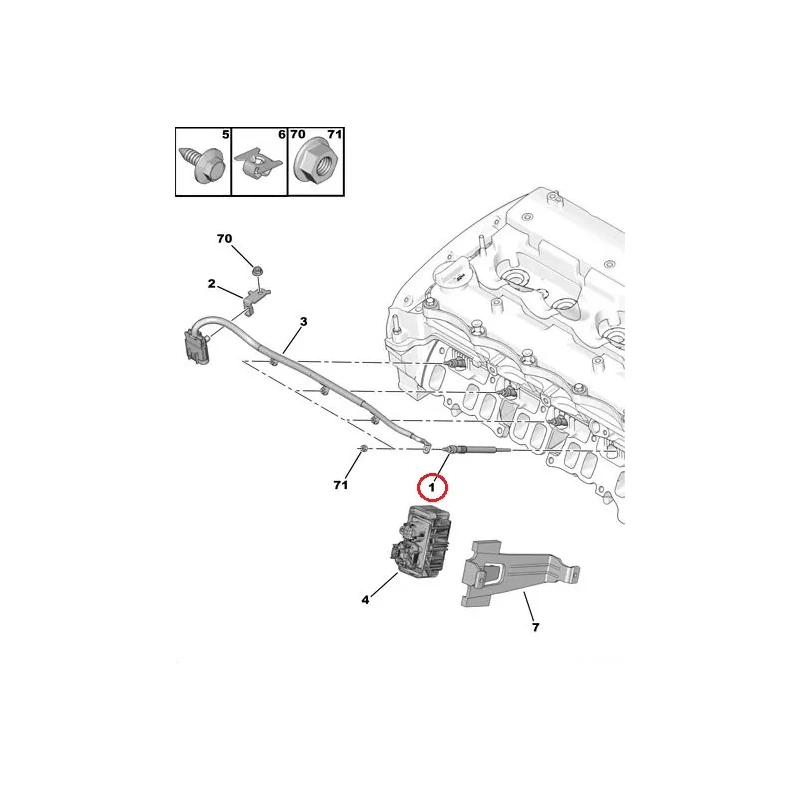 5
6
70 71
70
2
3
71
1
4
7