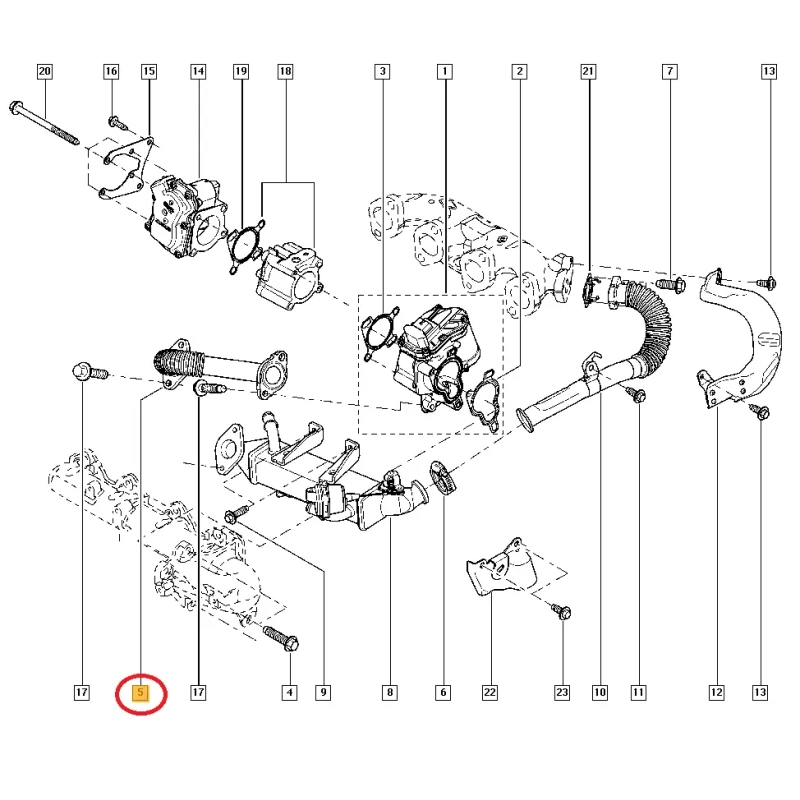 20 16 15 14 19 18 3 1 2 21 7 13

17 5 17 4 9 8 6 22 23 10 11 12 13