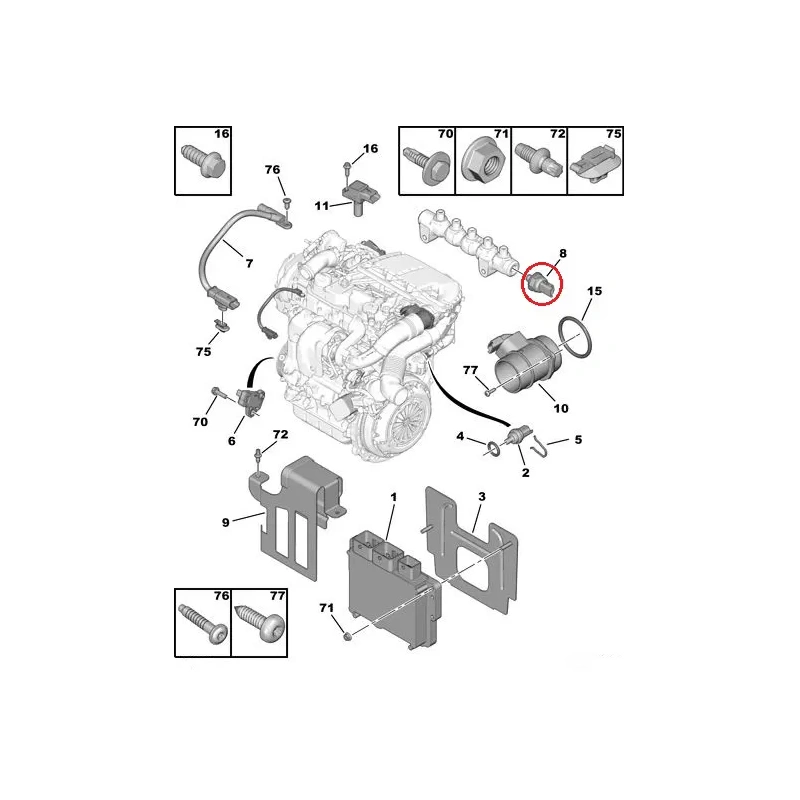 16
70
71
72
75
76
16
11
7
8
15
75
77
10
70
6
72
4
5
2
9
1
3
76
77
71