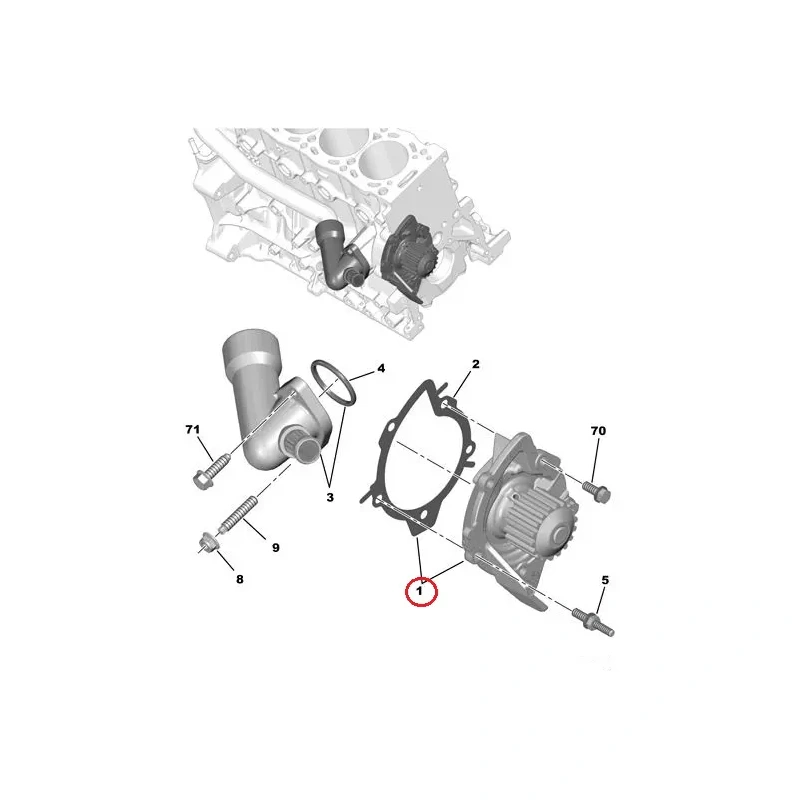 4
2
71
70
3
9
8
1
5