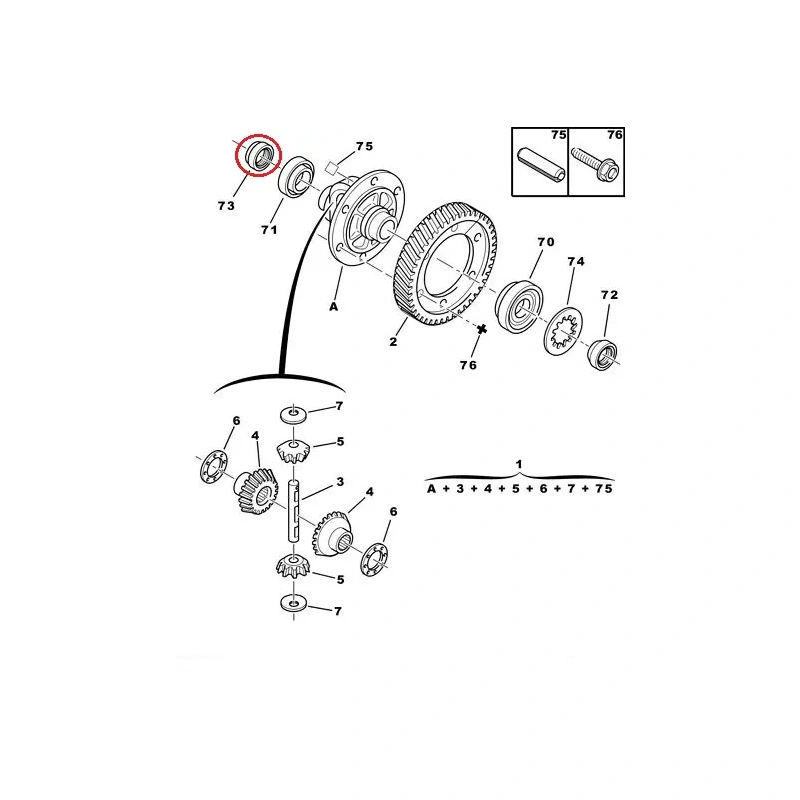 75
76
75
73
71
70
74
72
A
2
76
7
6
4
5
3
4
6
5
7
1
A + 3 + 4 + 5 + 6 + 7 + 75