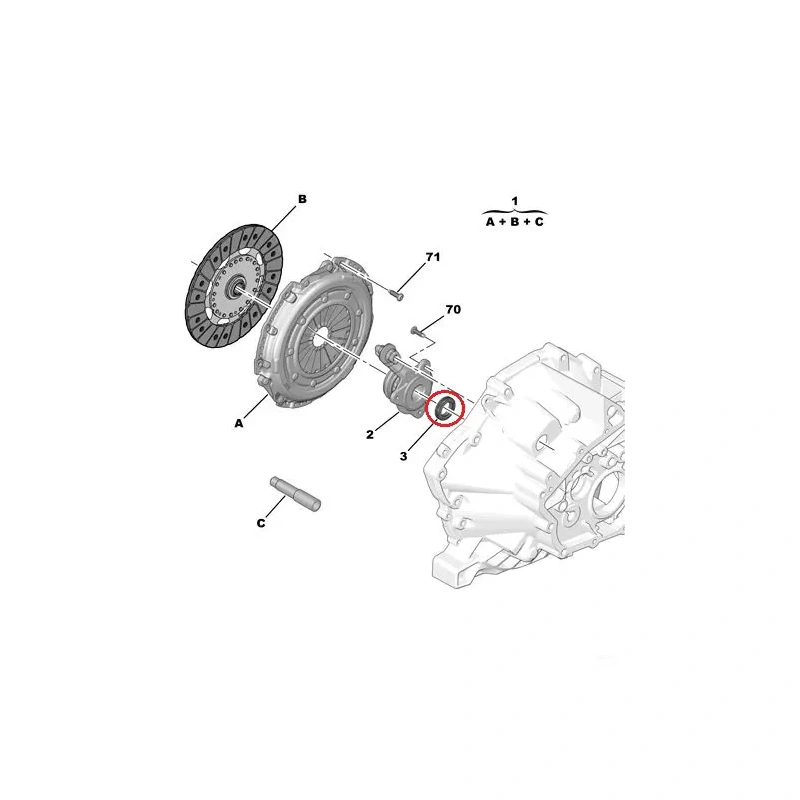 B

1
A + B + C

71

70

A

2

3

C