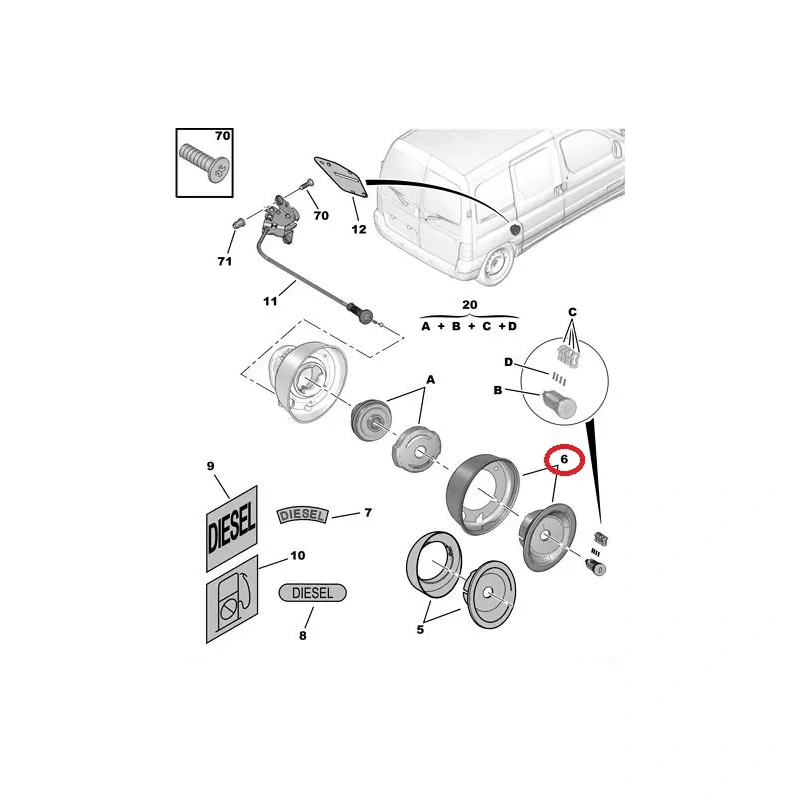 70
70
12
71
11
20
A + B + C + D
C
D
B
A
6
9
DIESEL
DIESEL
7
10
DIESEL
8
5