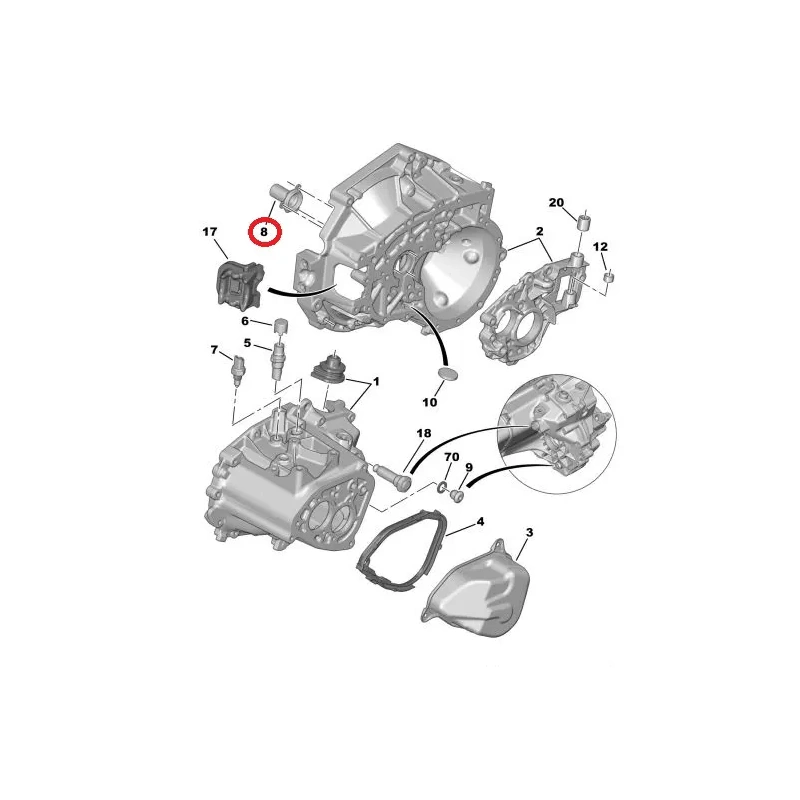 8
17
20
2
12
6
5
7
1
10
18
70
9
4
3