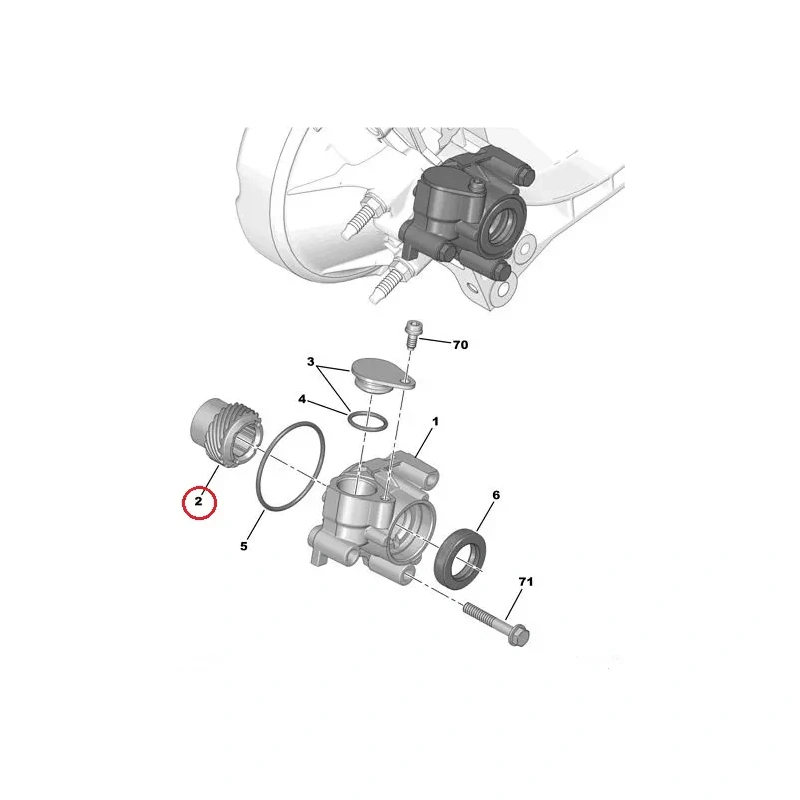 70
3
4
1
2
5
6
71