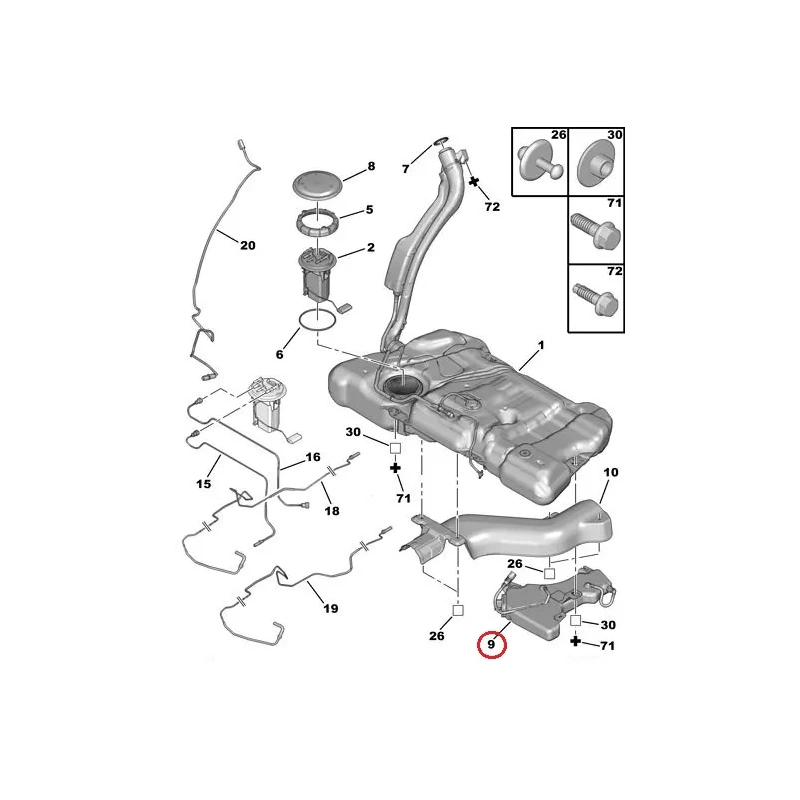 26
30
71
72
7
72
8
5
2
20
6
1
30
71
16
15
18
10
26
19
26
9
30
71