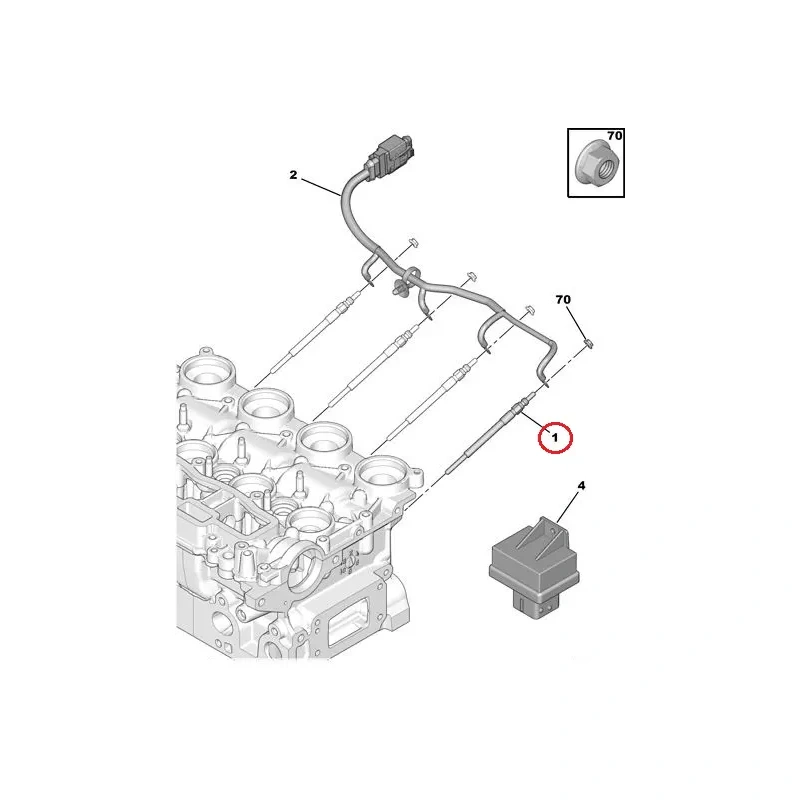 70

2

70

1

4