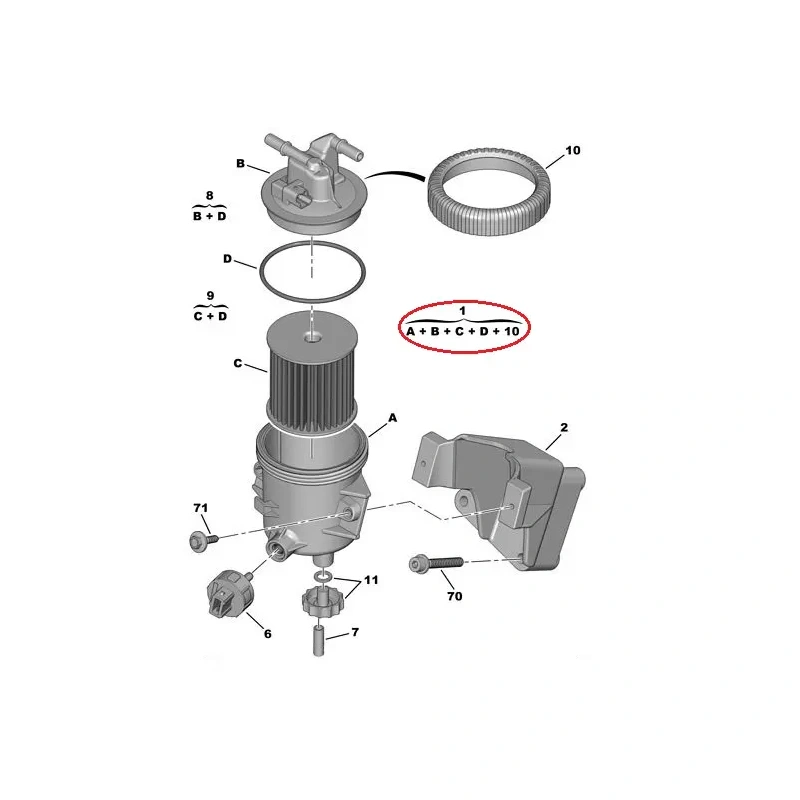 B

10

8
B + D

D

9
C + D

1
A + B + C + D + 10

C

A

2

71

11

70

6

7