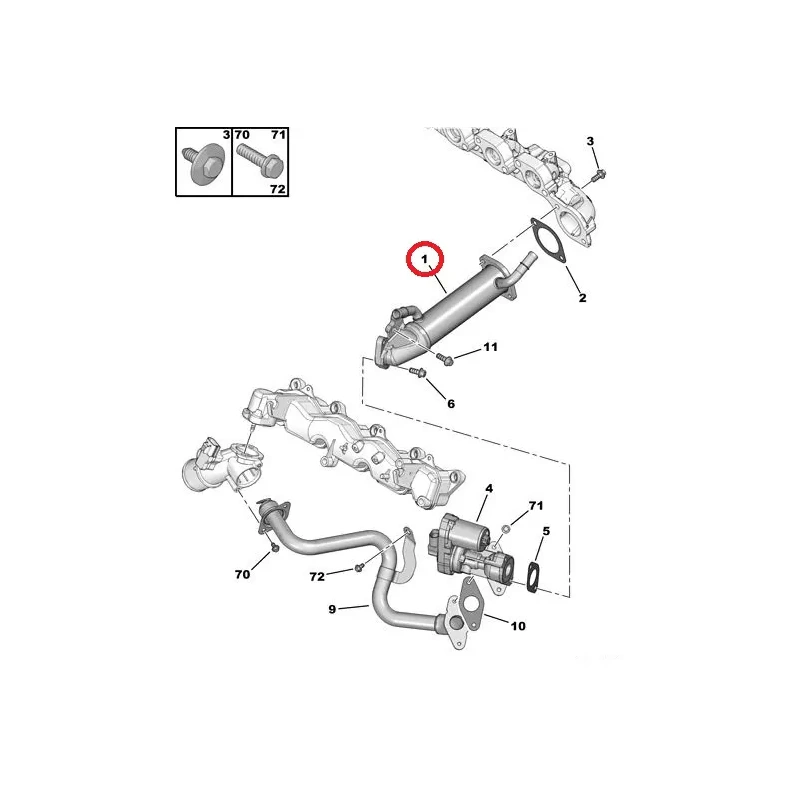 3
70
71
72
3
1
2
11
6
4
71
5
70
72
9
10